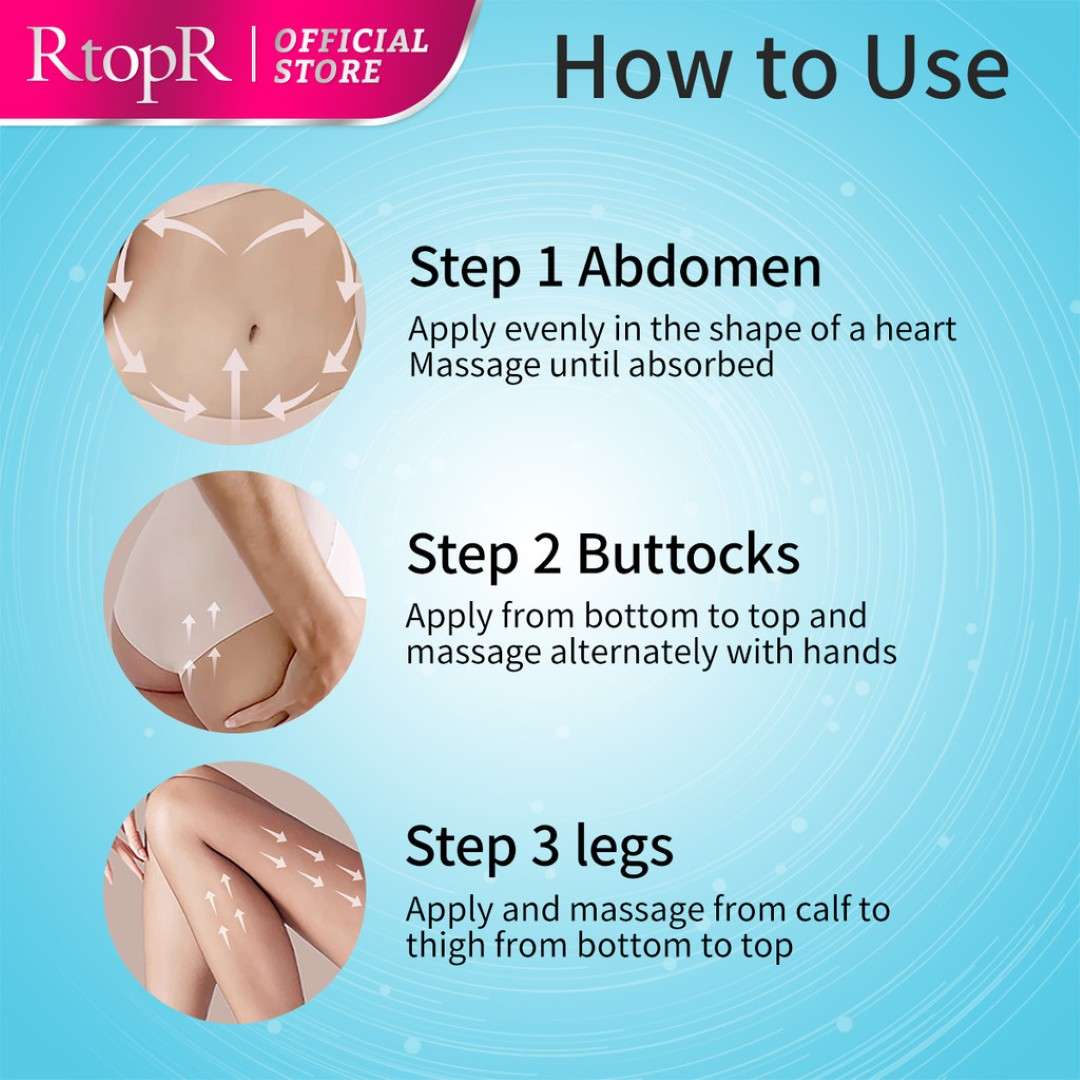 RtopR | OFFICIAL STORE

How to Use

Step 1 Abdomen

Apply evenly in the shape of a heart
Massage until absorbed

Step 2 Buttocks

Apply from bottom to top and massage alternately with hands

Step 3 legs

Apply and massage from calf to thigh from bottom to top