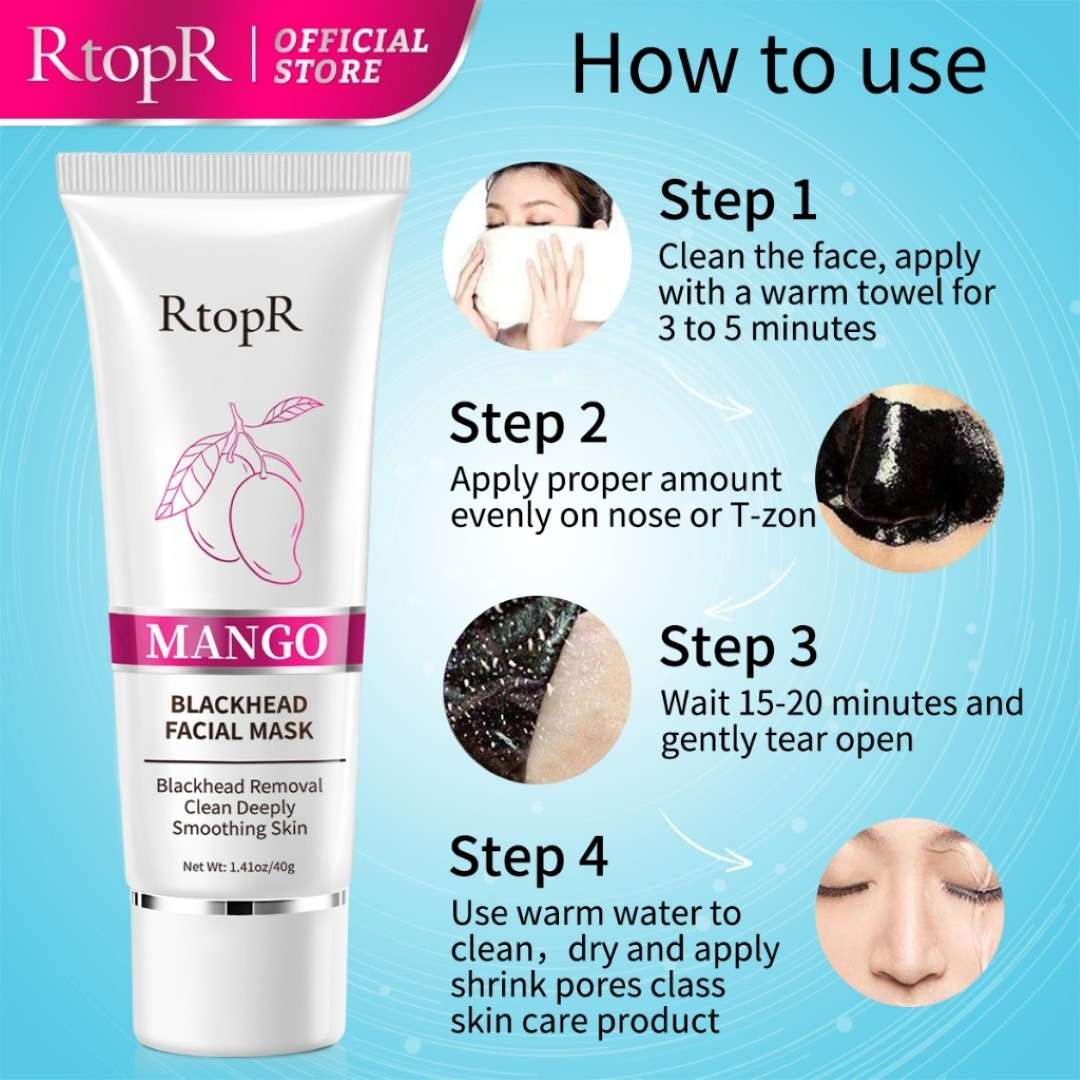 RtopR | OFFICIAL STORE

How to use

RtopR

MANGO

BLACKHEAD FACIAL MASK

Blackhead Removal
Clean Deeply
Smoothing Skin

Net Wt: 1.41oz/40g

Step 1
Clean the face, apply with a warm towel for 3 to 5 minutes

Step 2
Apply proper amount evenly on nose or T-zon

Step 3
Wait 15-20 minutes and gently tear open

Step 4
Use warm water to clean，dry and apply shrink pores class skin care product